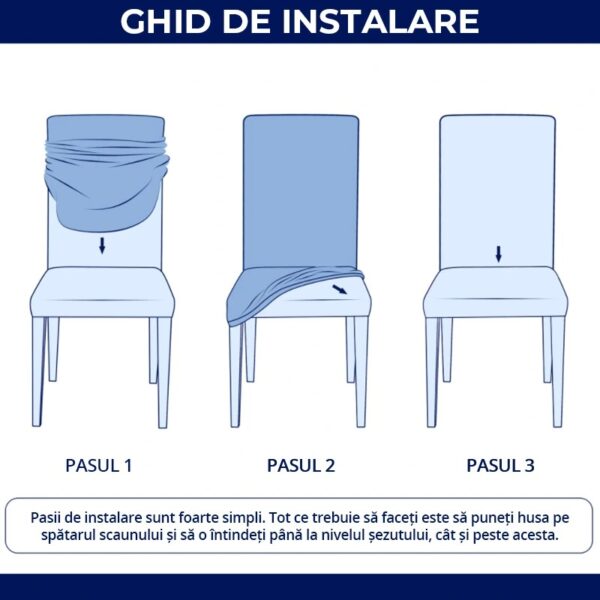 GHID DE INSTALARE

PASUL 1

PASUL 2

PASUL 3

Pasii de instalare sunt foarte simpli. Tot ce trebuie să faceți este să puneți husa pe spătarul scaunului și să o întindeți până la nivelul șezutului, cât și peste acesta.